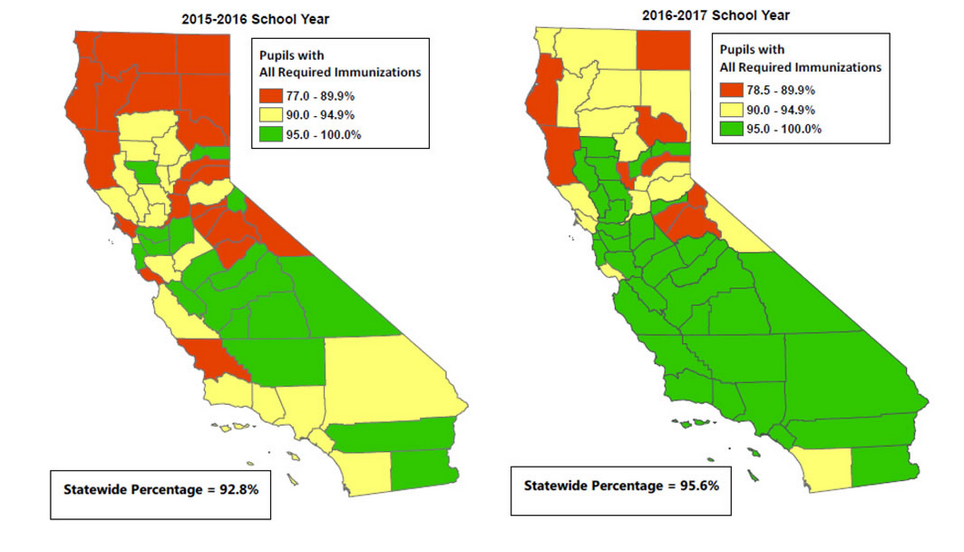 2015-2016 School Year

Pupils with
All Required Immunizations
77.0 - 89.9%
90.0 - 94.9%
95.0 - 100.0%

Statewide Percentage = 92.8%

2016-2017 School Year

Pupils with
All Required Immunizations
78.5 - 89.9%
90.0 - 94.9%
95.0 - 100.0%

Statewide Percentage = 95.6%