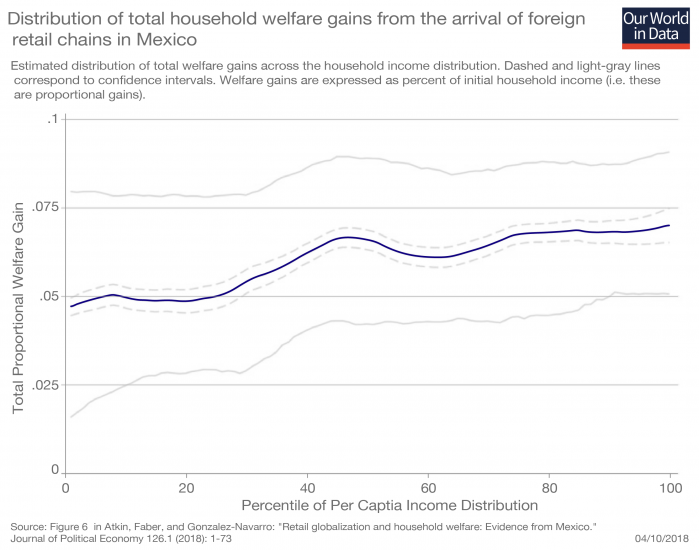 Distribution of total household welfare gains from the arrival of foreign retail chains in Mexico

Our World in Data

Estimated distribution of total welfare gains across the household income distribution. Dashed and light-gray lines correspond to confidence intervals. Welfare gains are expressed as percent of initial household income (i.e. these are proportional gains).

Total Proportional Welfare Gain

.1
.075
.05
.025
0

0
20
40
60
80
100

Percentile of Per Captia Income Distribution

Source: Figure 6 in Atkin, Faber, and Gonzalez-Navarro: "Retail globalization and household welfare: Evidence from Mexico." Journal of Political Economy 126.1 (2018): 1-73

04/10/2018